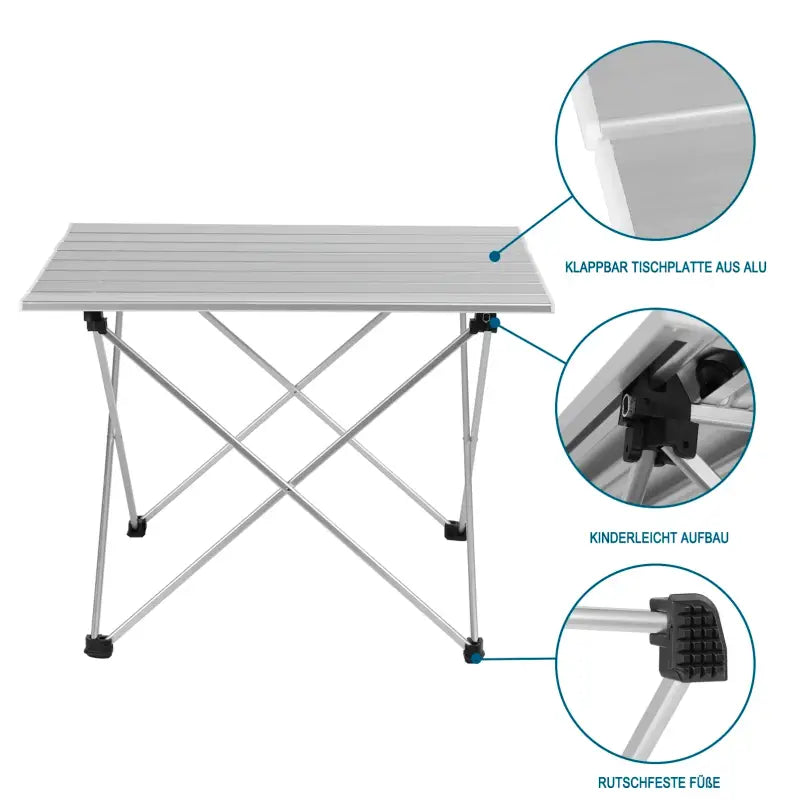 KLAPPBAR TISCHPLATTE AUS ALU

KINDERLEICHT AUFBAU

RUTSCHFESTE FÜßE