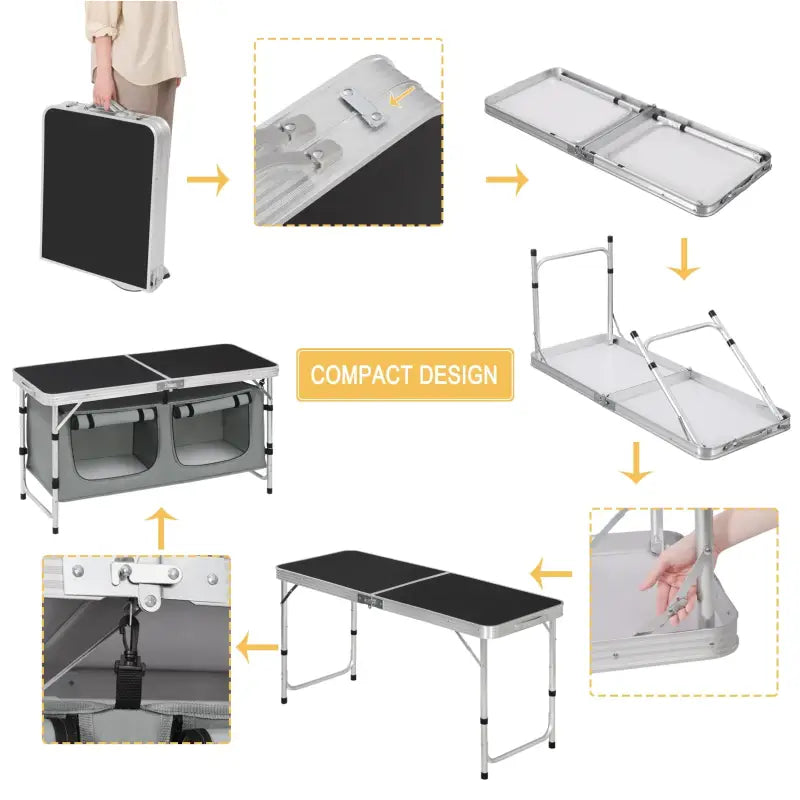 COMPACT DESIGN