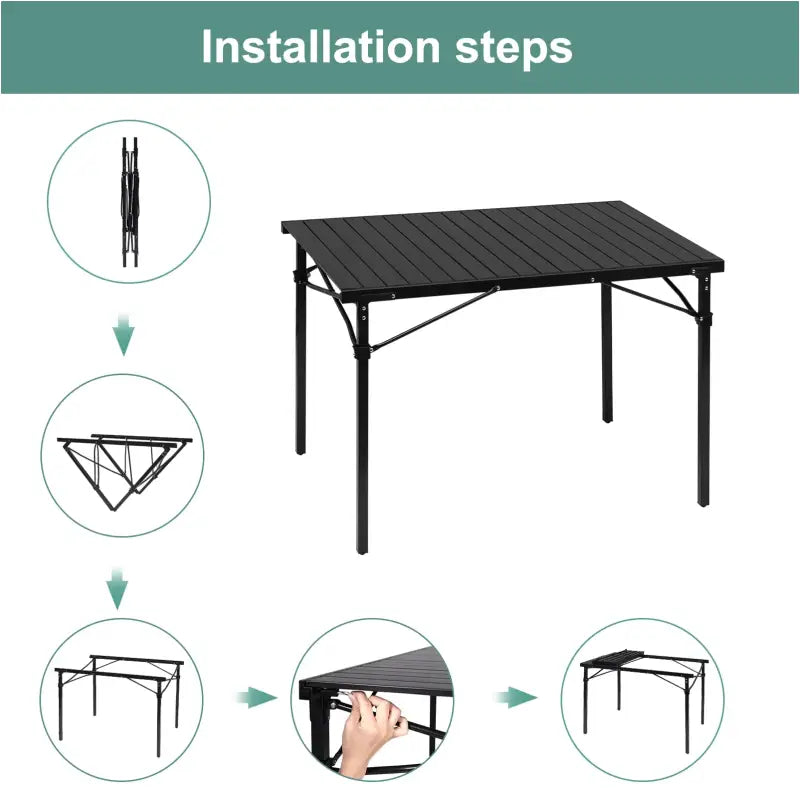 Installation steps