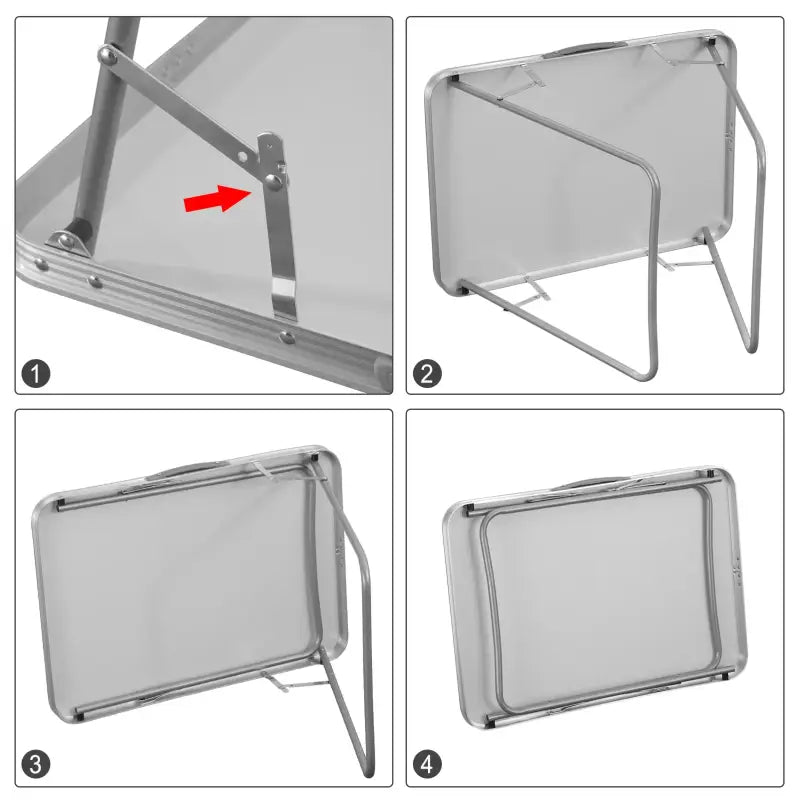 1
2
3
4