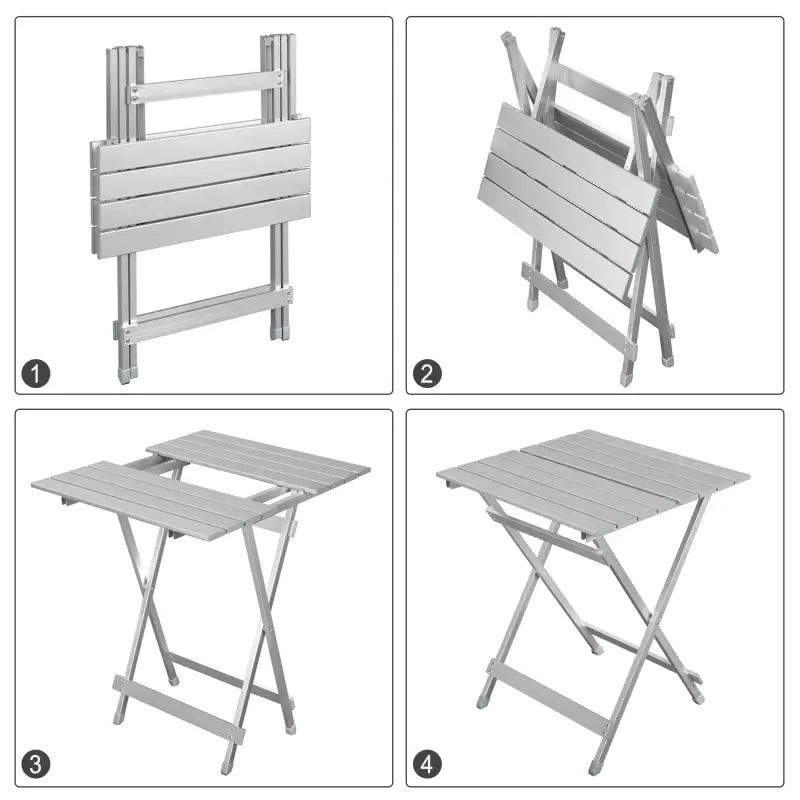 1

2

3

4