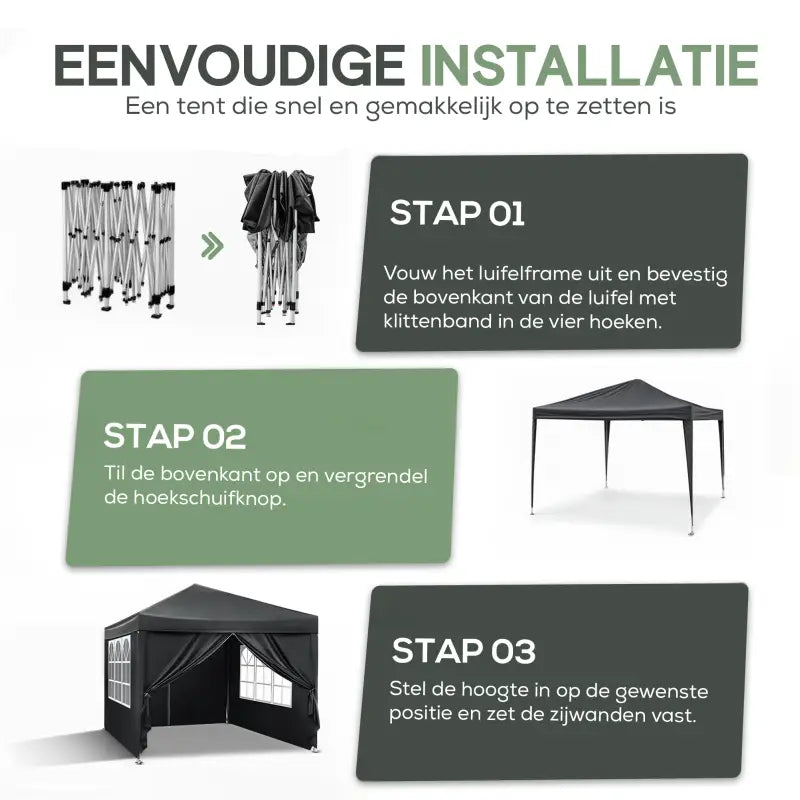 EENVOUDIGE INSTALLATIE
Een tent die snel en gemakkelijk op te zetten is

STAP 01
Vouw het luifelframe uit en bevestig de bovenkant van de luifel met klittenband in de vier hoeken.

STAP 02
Til de bovenkant op en vergrendel de hoekschuifknop.

STAP 03
Stel de hoogte in op de gewenste positie en zet de zijwanden vast.