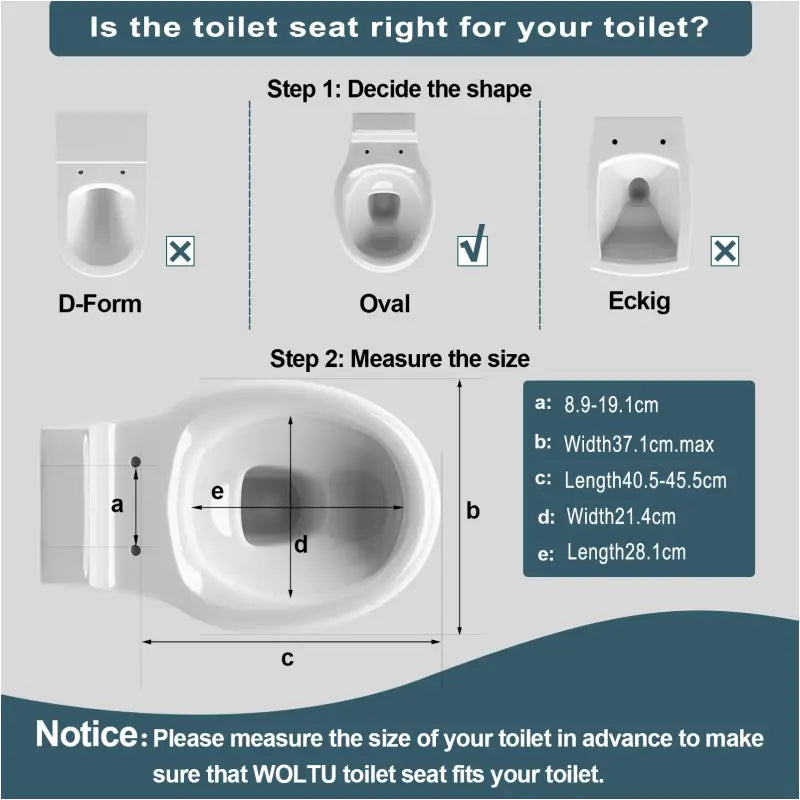 Is the toilet seat right for your toilet?

Step 1: Decide the shape

D-Form

Oval

Eckig

Step 2: Measure the size

a

e

d

b

c

a: 8.9-19.1cm
b: Width37.1cm.max
c: Length40.5-45.5cm
d: Width21.4cm
e: Length28.1cm

Notice: Please measure the size of your toilet in advance to make sure that WOLTU toilet seat fits your toilet.