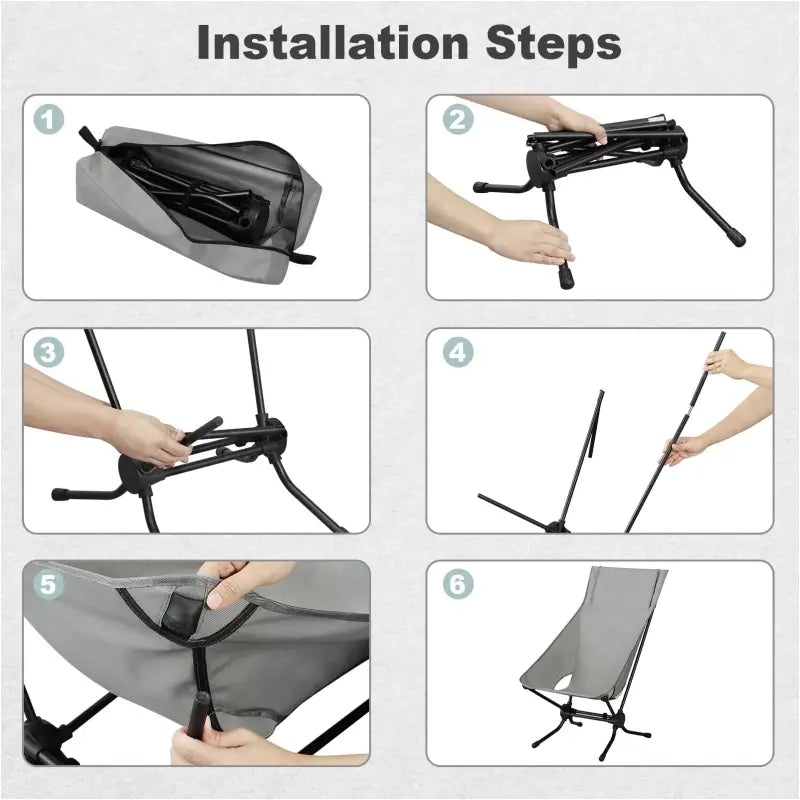 Installation Steps

1

2

3

4

5

6