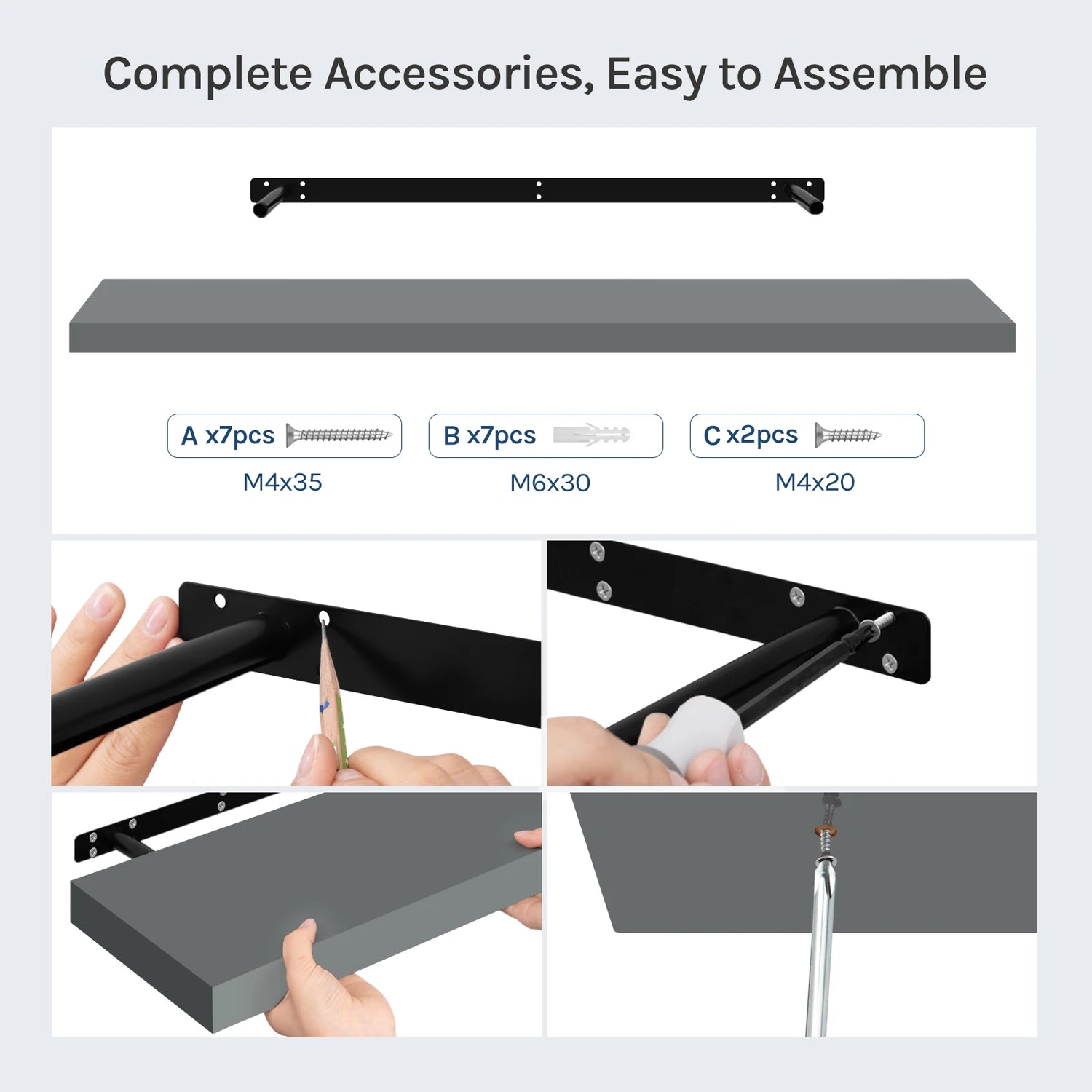 Complete Accessories, Easy to Assemble

A x7pcs
M4x35

B x7pcs
M6x30

C x2pcs
M4x20