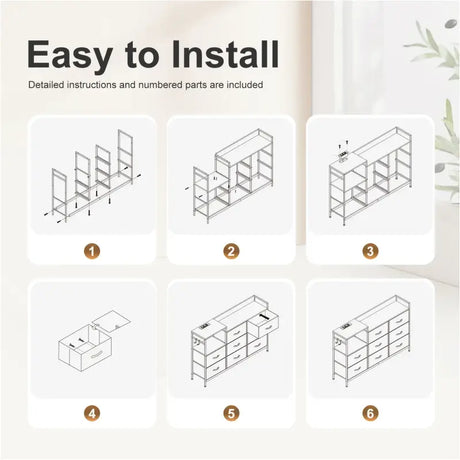 Easy to Install

Detailed instructions and numbered parts are included

1

2

3

4

5

6